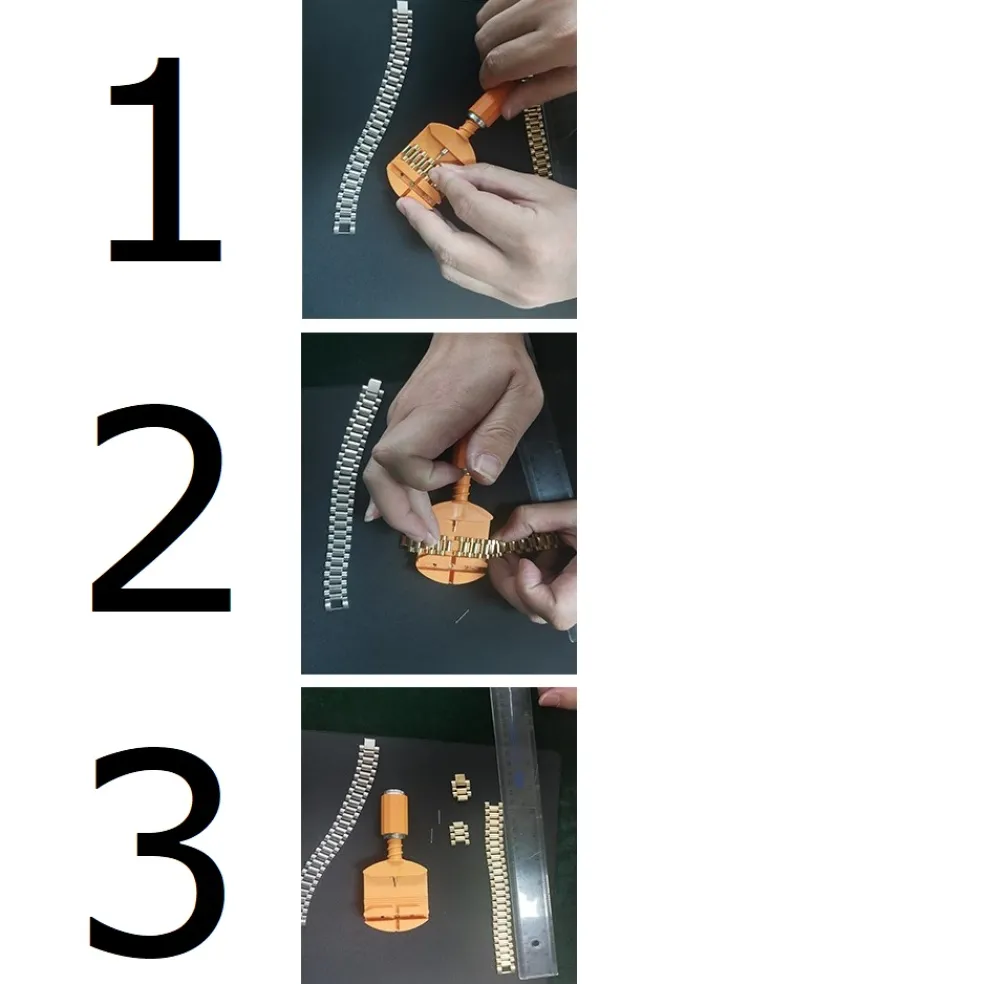 1

2

3